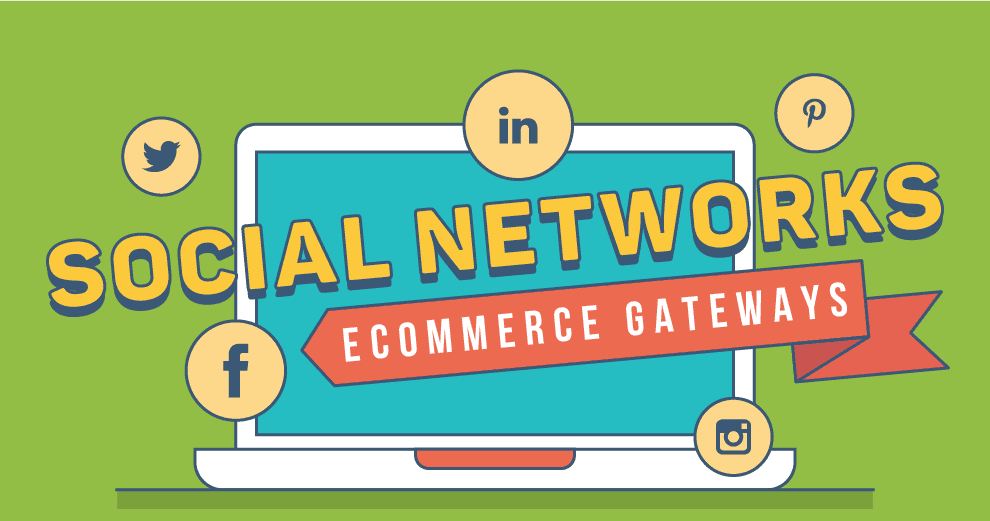 in

SOCIAL NETWORKS

ECOMMERCE GATEWAYS

f